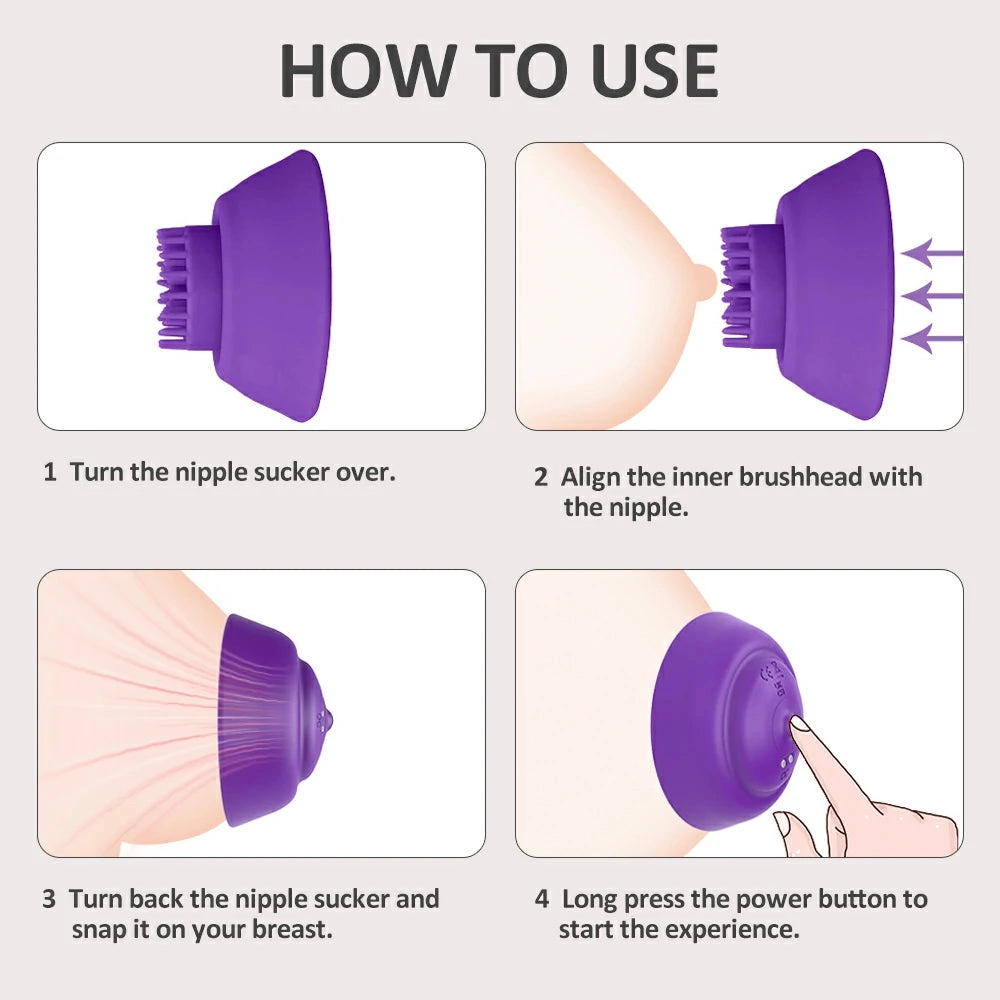 HOW TO USE

1 Turn the nipple sucker over.

2 Align the inner brushhead with the nipple.

3 Turn back the nipple sucker and snap it on your breast.

4 Long press the power button to start the experience.